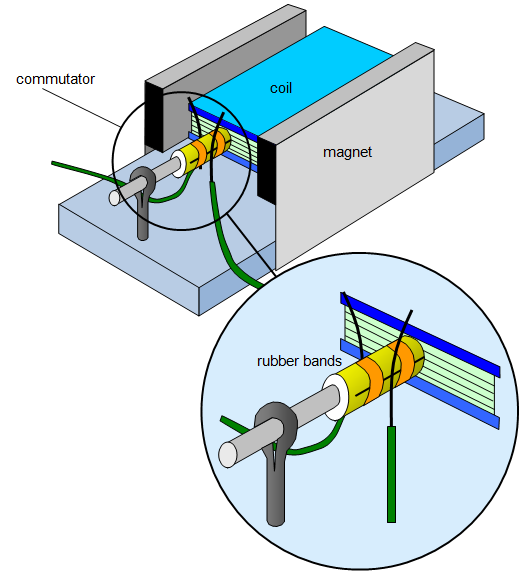 commutator

coil

magnet

rubber bands