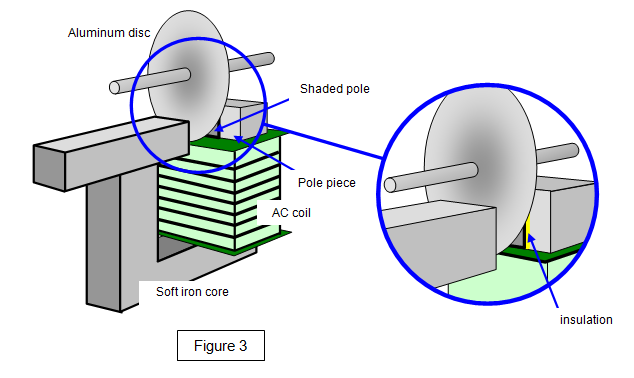 Aluminum disc

Shaded pole

Pole piece

AC coil

Soft iron core

insulation

Figure 3