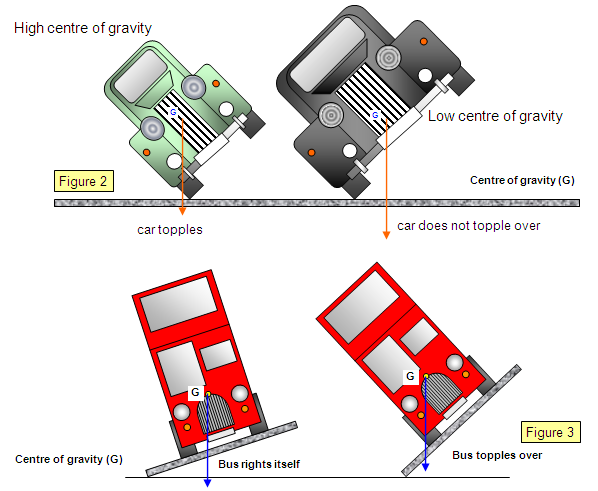 High centre of gravity

G

G

Low centre of gravity

Figure 2

Centre of gravity (G)

car topples

car does not topple over

G

G

Figure 3

Centre of gravity (G)

Bus rights itself

Bus topples over