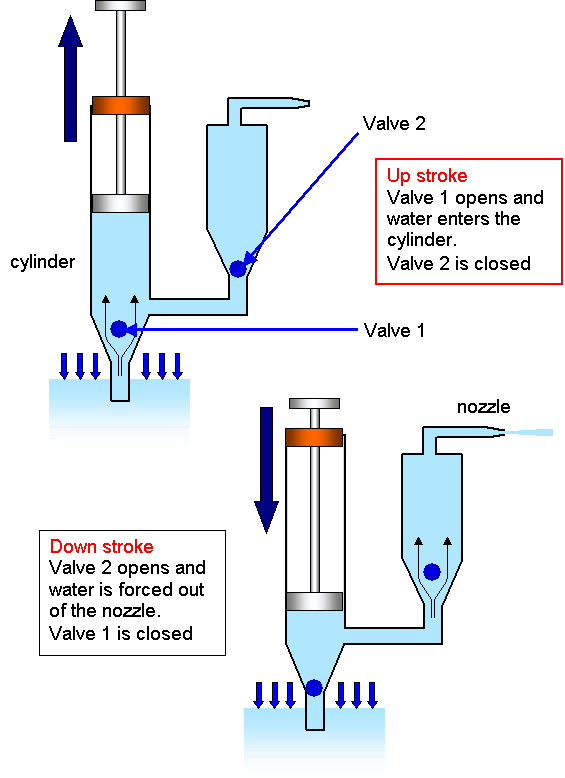 Valve 2

Up stroke
Valve 1 opens and water enters the cylinder.
Valve 2 is closed

cylinder

Valve 1

nozzle

Down stroke
Valve 2 opens and water is forced out of the nozzle.
Valve 1 is closed